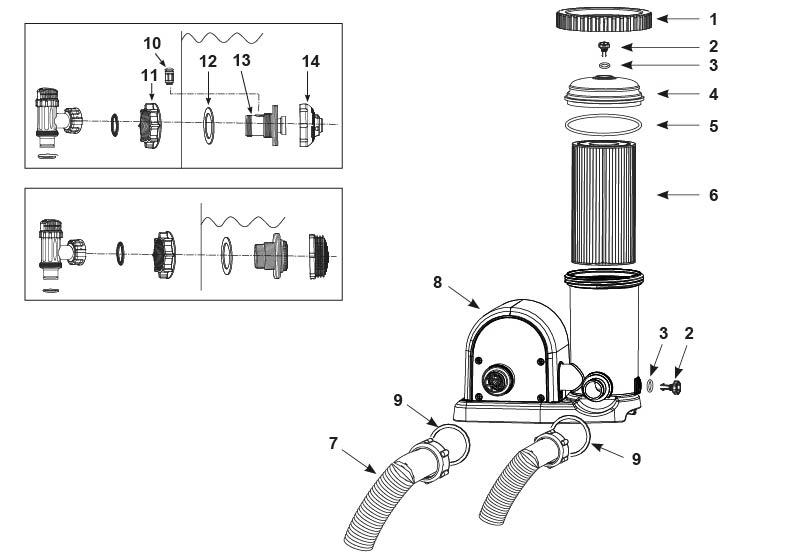 10
11
12
13
14

1
2
3
4
5
6
8
3
2
9
7
9