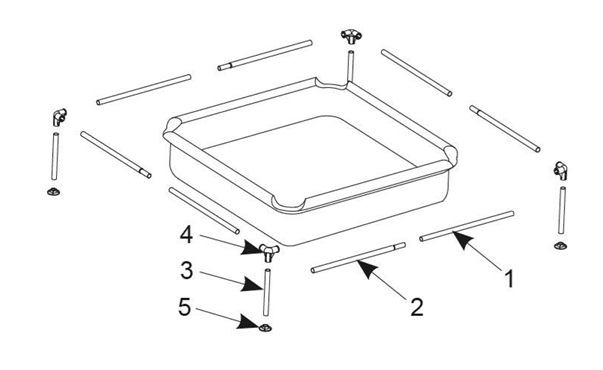 4
3
5
2
1