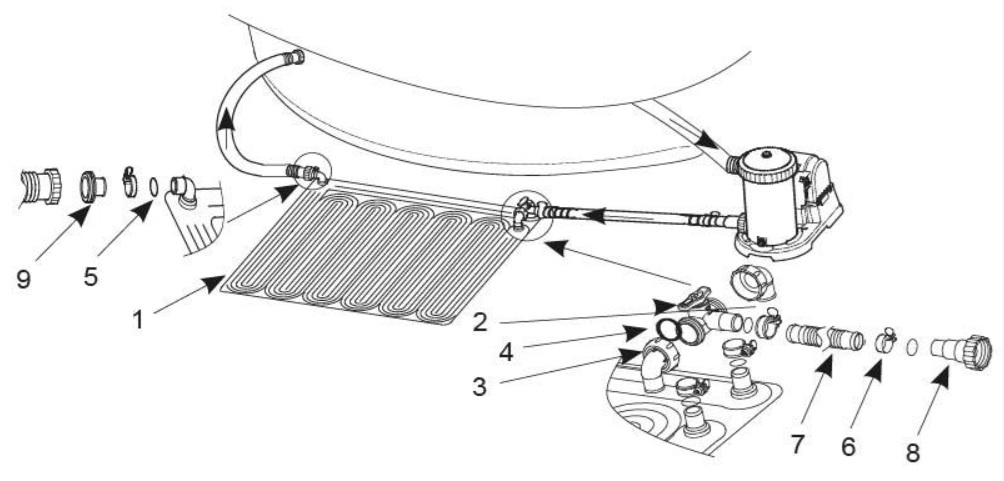 9
5
1
2
4
3
7
6
8